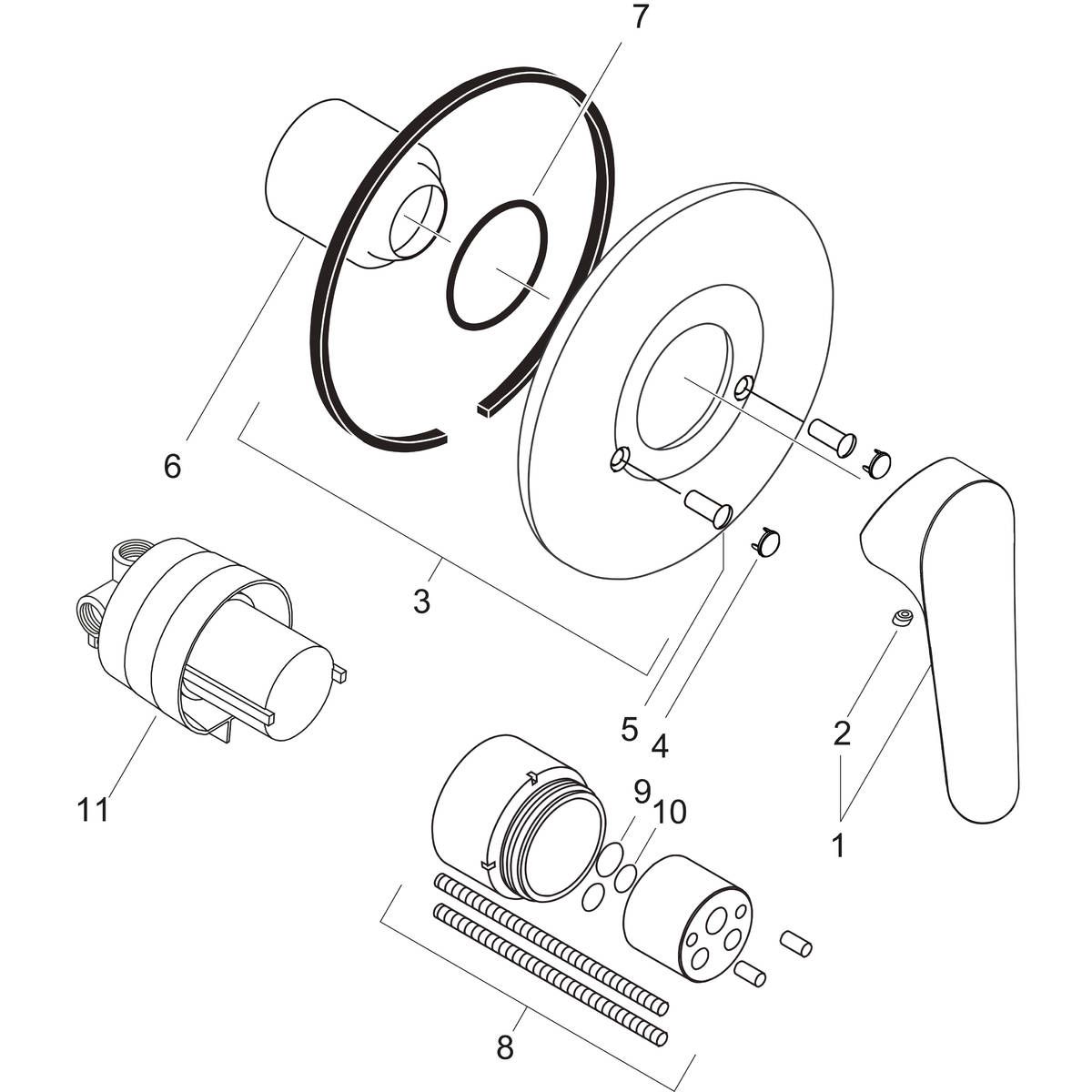 7

6

3

5 4

2

1

11

9 10

8